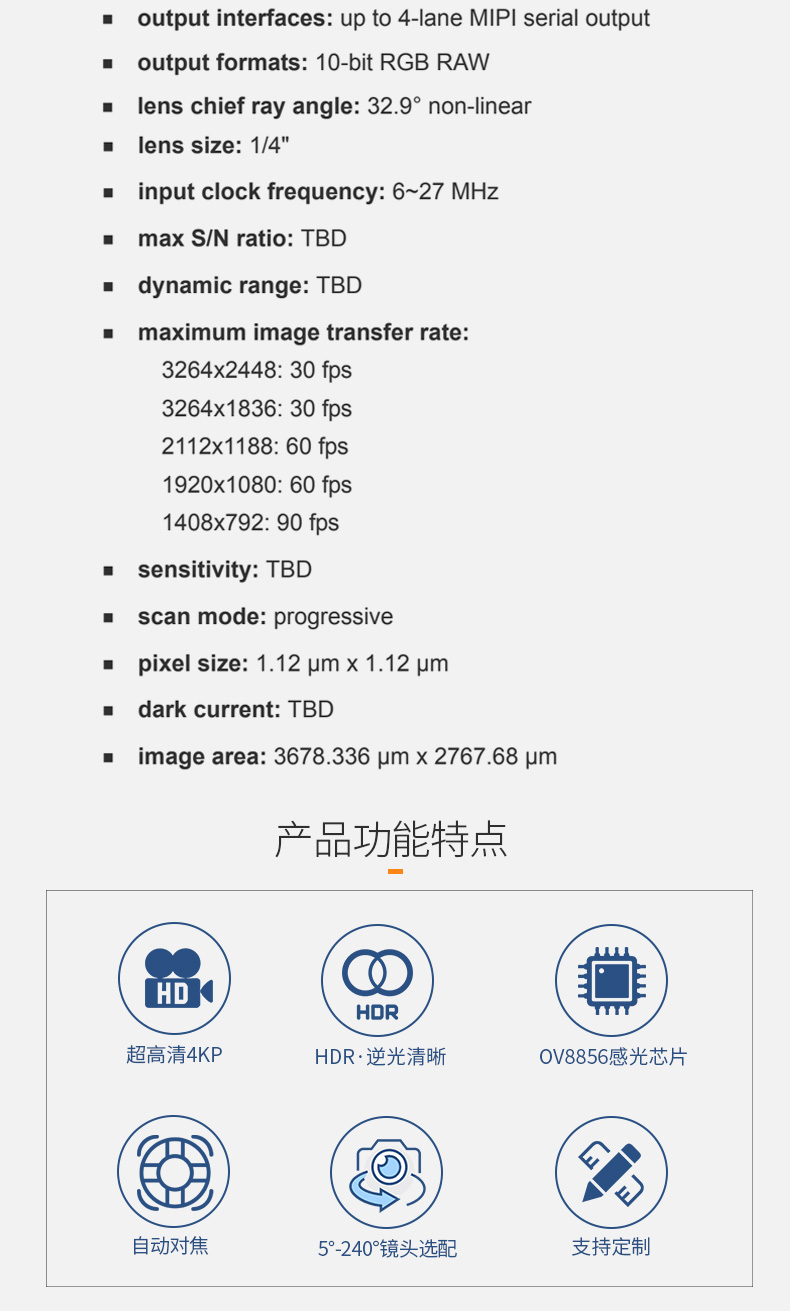 • output interfaces: up to 4-lane MIPI serial output
• output formats: 10-bit RGB RAW
• lens chief ray angle: 32.9° non-linear
• lens size: 1/4"
• input clock frequency: 6~27 MHz
• max S/N ratio: TBD
• dynamic range: TBD
• maximum image transfer rate:
3264x2448: 30 fps
3264x1836: 30 fps
2112x1188: 60 fps
1920x1080: 60 fps
1408x792: 90 fps
• sensitivity: TBD
• scan mode: progressive
• pixel size: 1.12 µm x 1.12 µm
• dark current: TBD
• image area: 3678.336 µm x 2767.68 µm

产品功能特点

HD
超高清4KP

HDR
HDR·逆光清晰

OV8856感光芯片

自动对焦

5°-240°镜头选配

支持定制